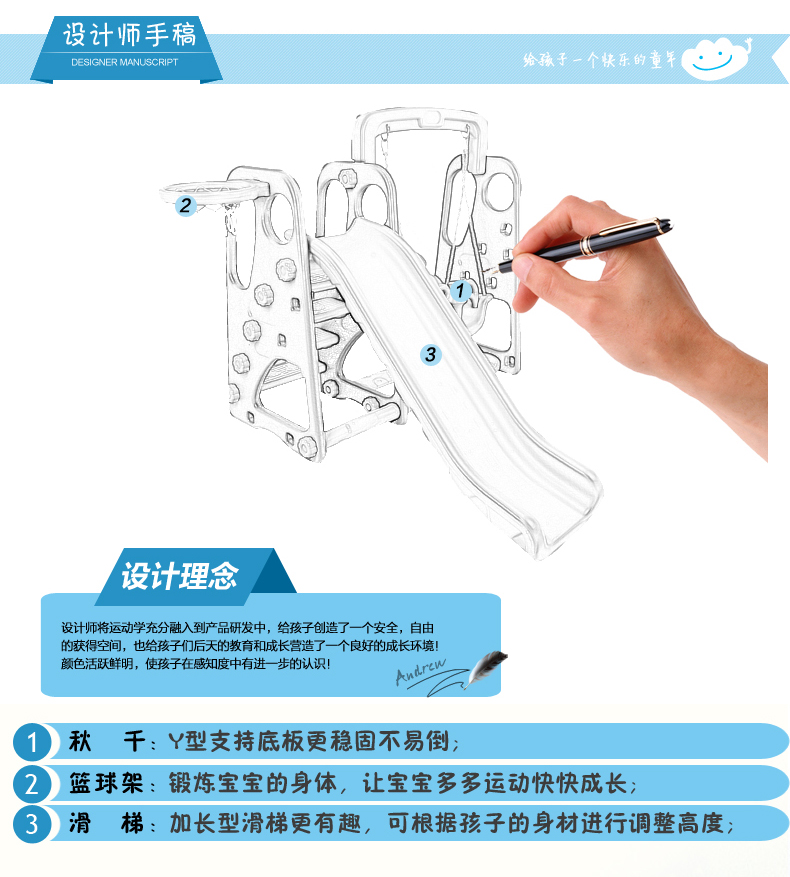 设计师手稿
DESIGNER MANUSCRIPT

给孩子一个快乐的童年

2

1

3

设计理念

设计师将运动学充分融入到产品研发中，给孩子创造了一个安全，自由的获得空间，也给孩子们后天的教育和成长营造了一个良好的成长环境！颜色活跃鲜明，使孩子在感知度中有进一步的认识！

Andrew

1 秋 千：Y型支持底板更稳固不易倒；

2 篮球架：锻炼宝宝的身体，让宝宝多多运动快快成长；

3 滑 梯：加长型滑梯更有趣，可根据孩子的身材进行调整高度；