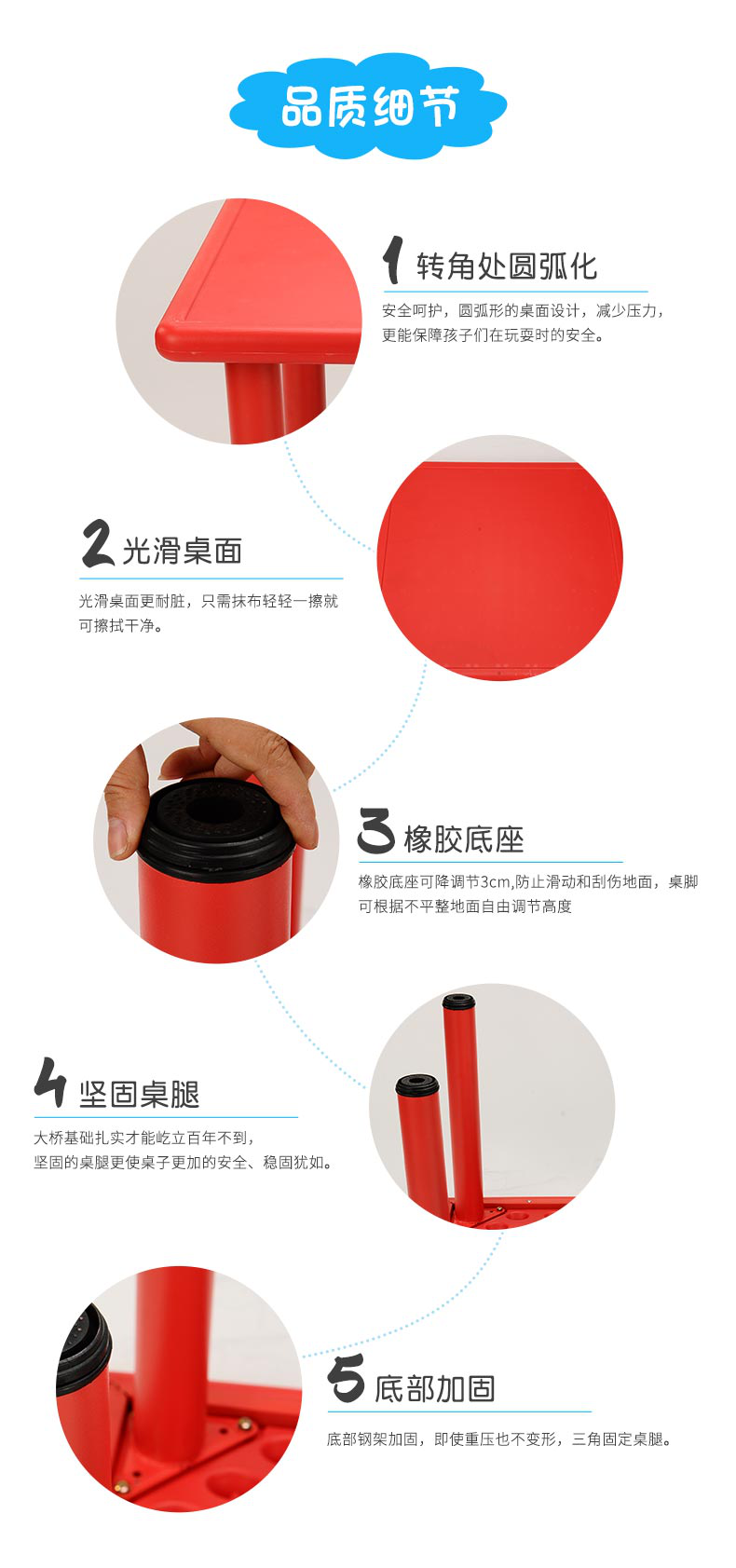 品质细节

1 转角处圆弧化

安全呵护，圆弧形的桌面设计，减少压力，更能保障孩子们在玩耍时的安全。

2 光滑桌面

光滑桌面更耐脏，只需抹布轻轻一擦就可擦拭干净。

3 橡胶底座

橡胶底座可降调节3cm,防止滑动和刮伤地面，桌脚可根据不平整地面自由调节高度

4 坚固桌腿

大桥基础扎实才能屹立百年不到，坚固的桌腿更使桌子更加的安全、稳固犹如。

5 底部加固

底部钢架加固，即使重压也不变形，三角固定桌腿。