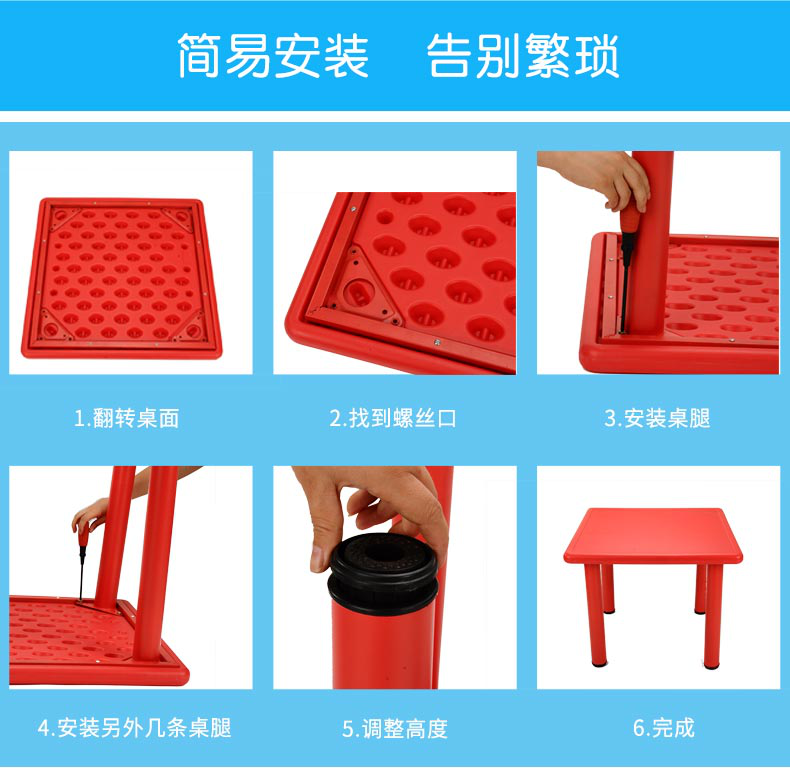 简易安装　告别繁琐

1.翻转桌面

2.找到螺丝口

3.安装桌腿

4.安装另外几条桌腿

5.调整高度

6.完成